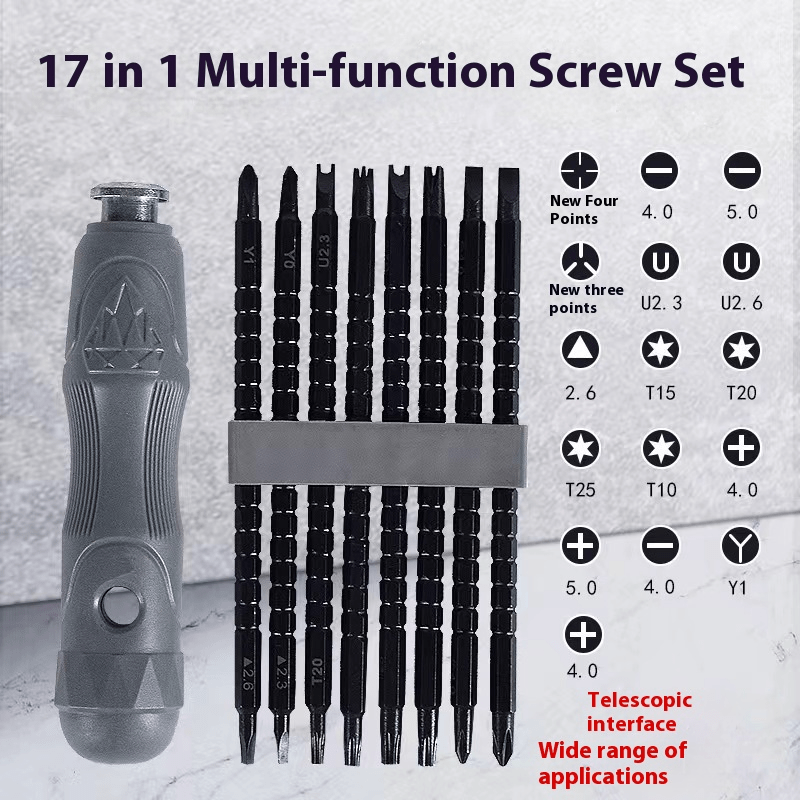 17 in 1 Multi-function Screw Set

Y1 Y0 U2.3

▲2.6 ▲2.3 T20

New Four Points 4.0 5.0

New three points U2.3 U2.6

2.6 T15 T20

T25 T10 4.0

5.0 4.0 Y1

4.0

Telescopic interface

Wide range of applications