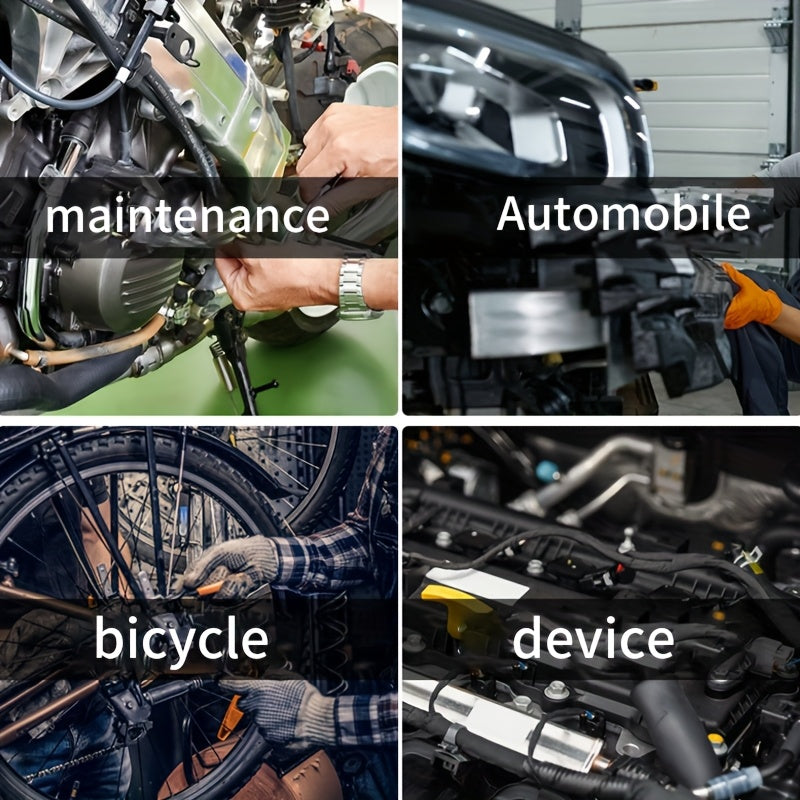 maintenance

Automobile

bicycle

device