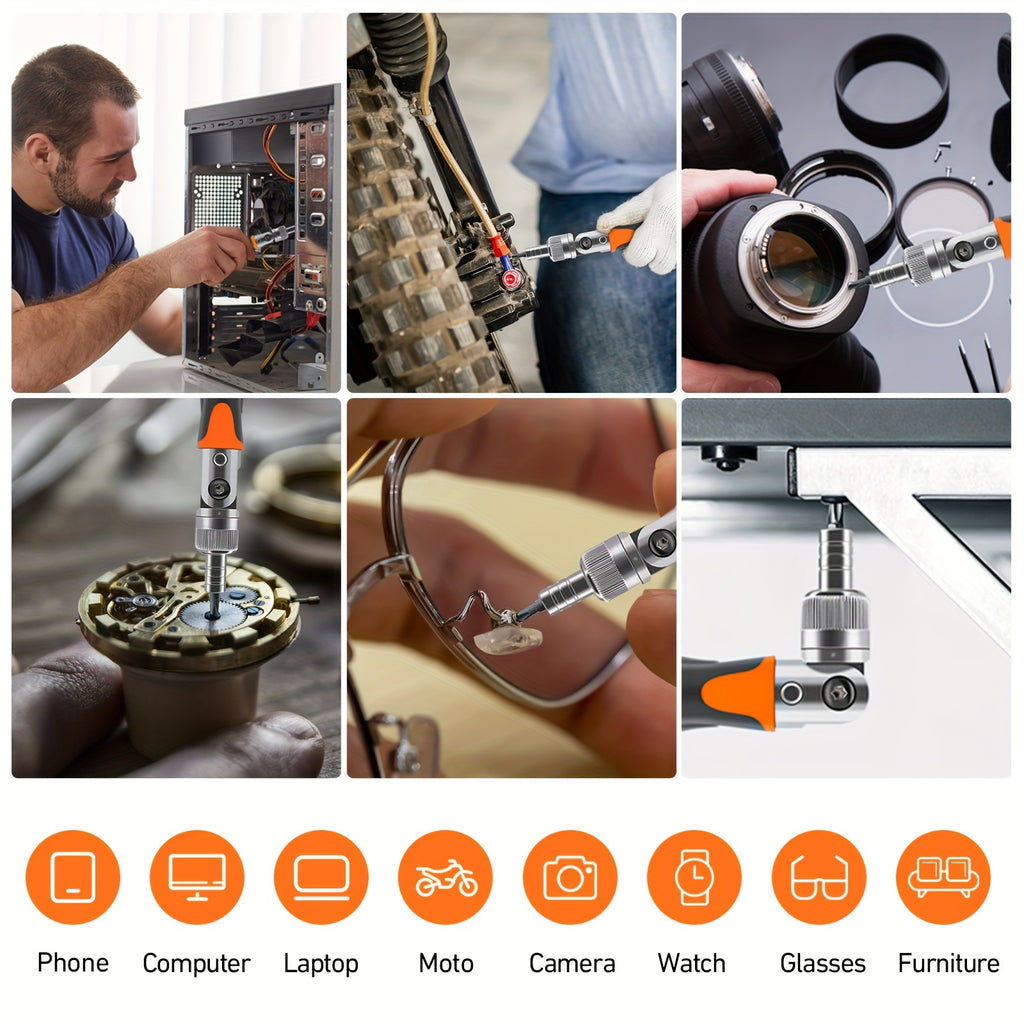 Phone Computer Laptop Moto Camera Watch Glasses Furniture